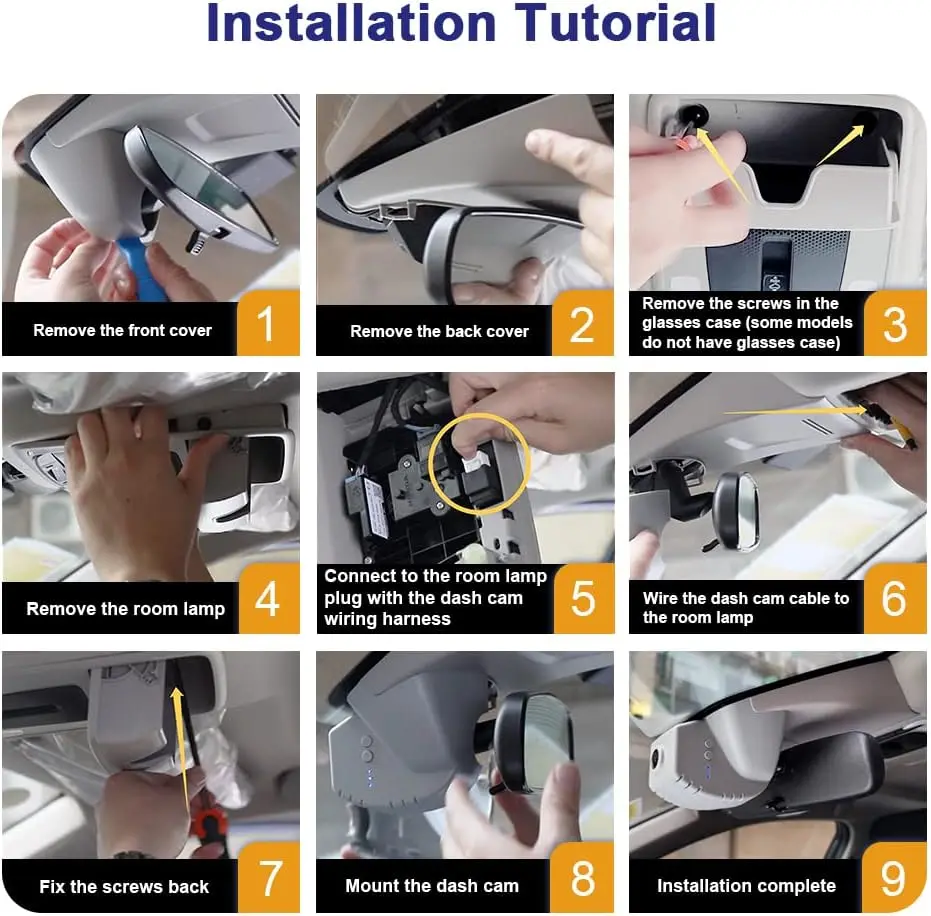 Installation Tutorial

Remove the front cover 1

Remove the back cover 2

Remove the screws in the glasses case (some models do not have glasses case) 3

Remove the room lamp 4

Connect to the room lamp plug with the dash cam wiring harness 5

Wire the dash cam cable to the room lamp 6

Fix the screws back 7

Mount the dash cam 8

Installation complete 9