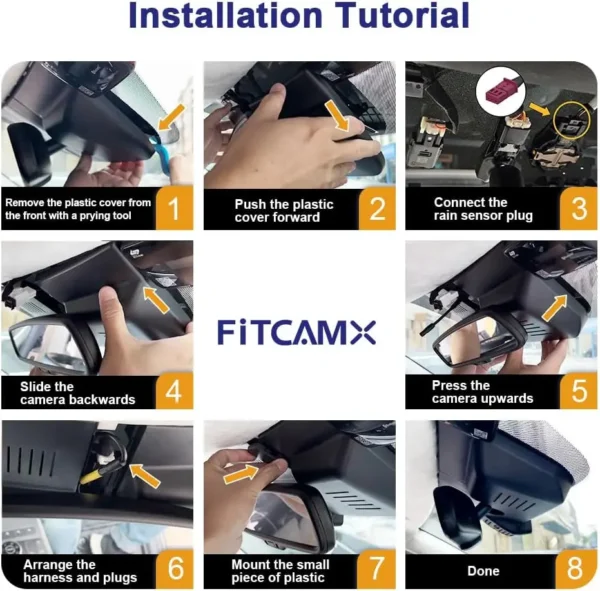 Installation Tutorial

Remove the plastic cover from the front with a prying tool
1

Push the plastic cover forward
2

Connect the rain sensor plug
3

Slide the camera backwards
4

FiTCAMX

Press the camera upwards
5

Arrange the harness and plugs
6

Mount the small piece of plastic
7

Done
8