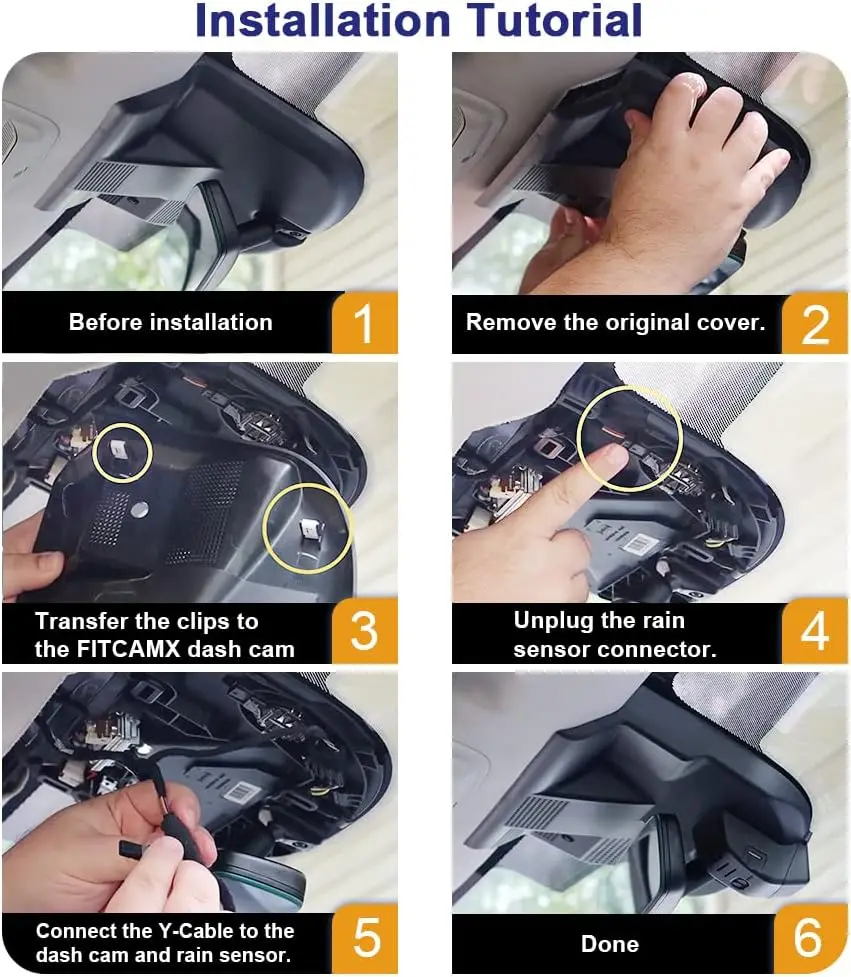 Installation Tutorial

Before installation 1

Remove the original cover. 2

Transfer the clips to the FITCAMX dash cam 3

Unplug the rain sensor connector. 4

Connect the Y-Cable to the dash cam and rain sensor. 5

Done 6