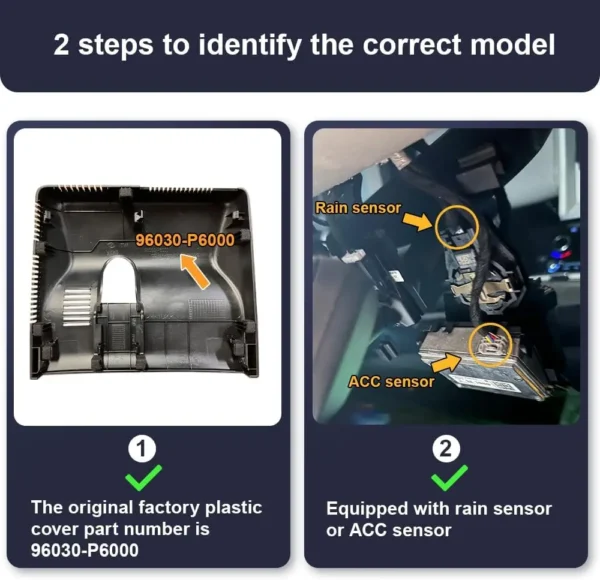 2 steps to identify the correct model

96030-P6000

1

The original factory plastic cover part number is 96030-P6000

Rain sensor

ACC sensor

2

Equipped with rain sensor or ACC sensor