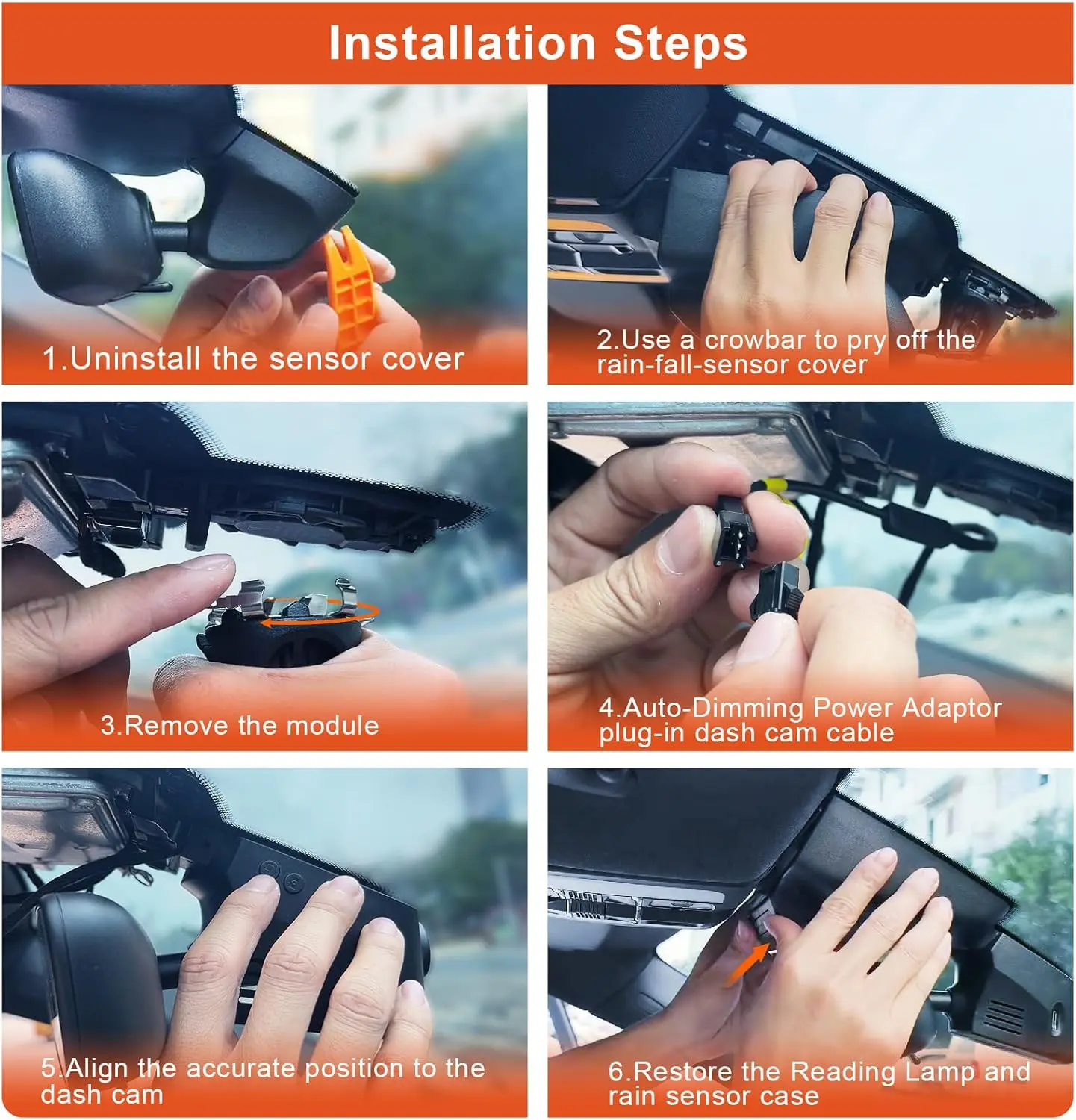 Installation Steps

1.Uninstall the sensor cover

2.Use a crowbar to pry off the rain-fall-sensor cover

3.Remove the module

4.Auto-Dimming Power Adaptor plug-in dash cam cable

5.Align the accurate position to the dash cam

6.Restore the Reading Lamp and rain sensor case